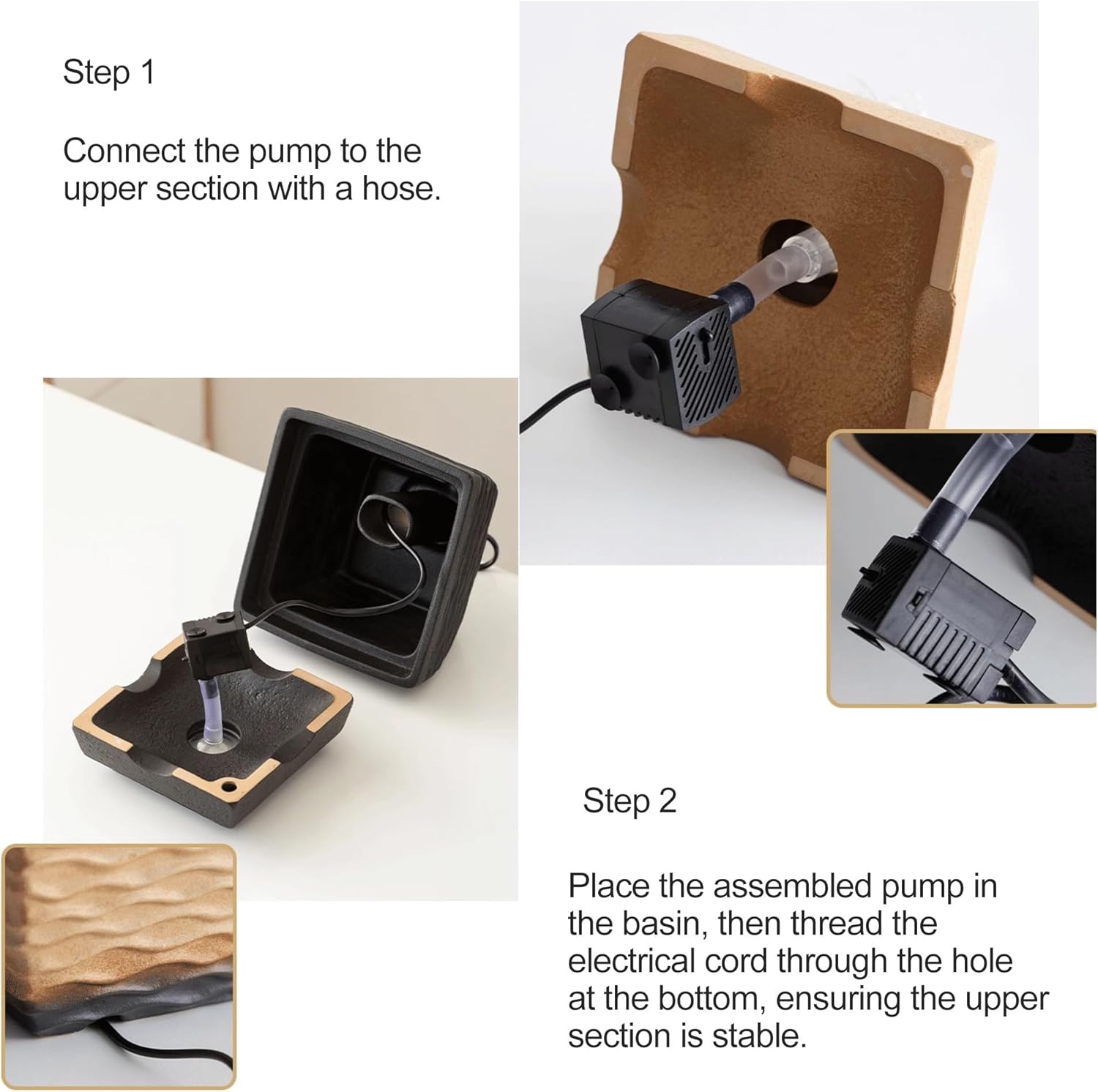 Step 1

Connect the pump to the upper section with a hose.

Step 2

Place the assembled pump in the basin, then thread the electrical cord through the hole at the bottom, ensuring the upper section is stable.